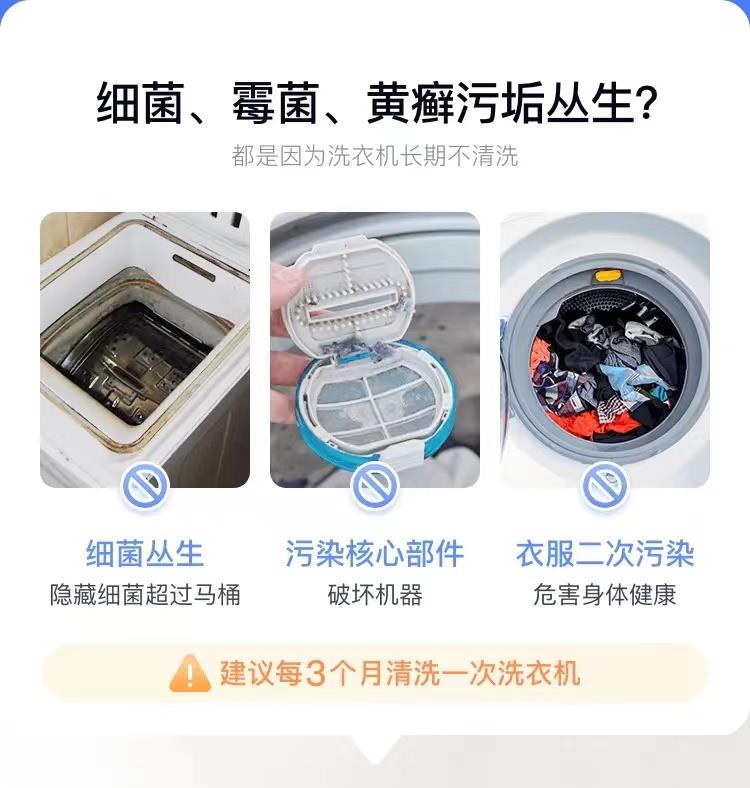 细菌、霉菌、黄癣污垢丛生?

都是因为洗衣机长期不清洗

细菌丛生
隐藏细菌超过马桶

污染核心部件
破坏机器

衣服二次污染
危害身体健康

建议每3个月清洗一次洗衣机